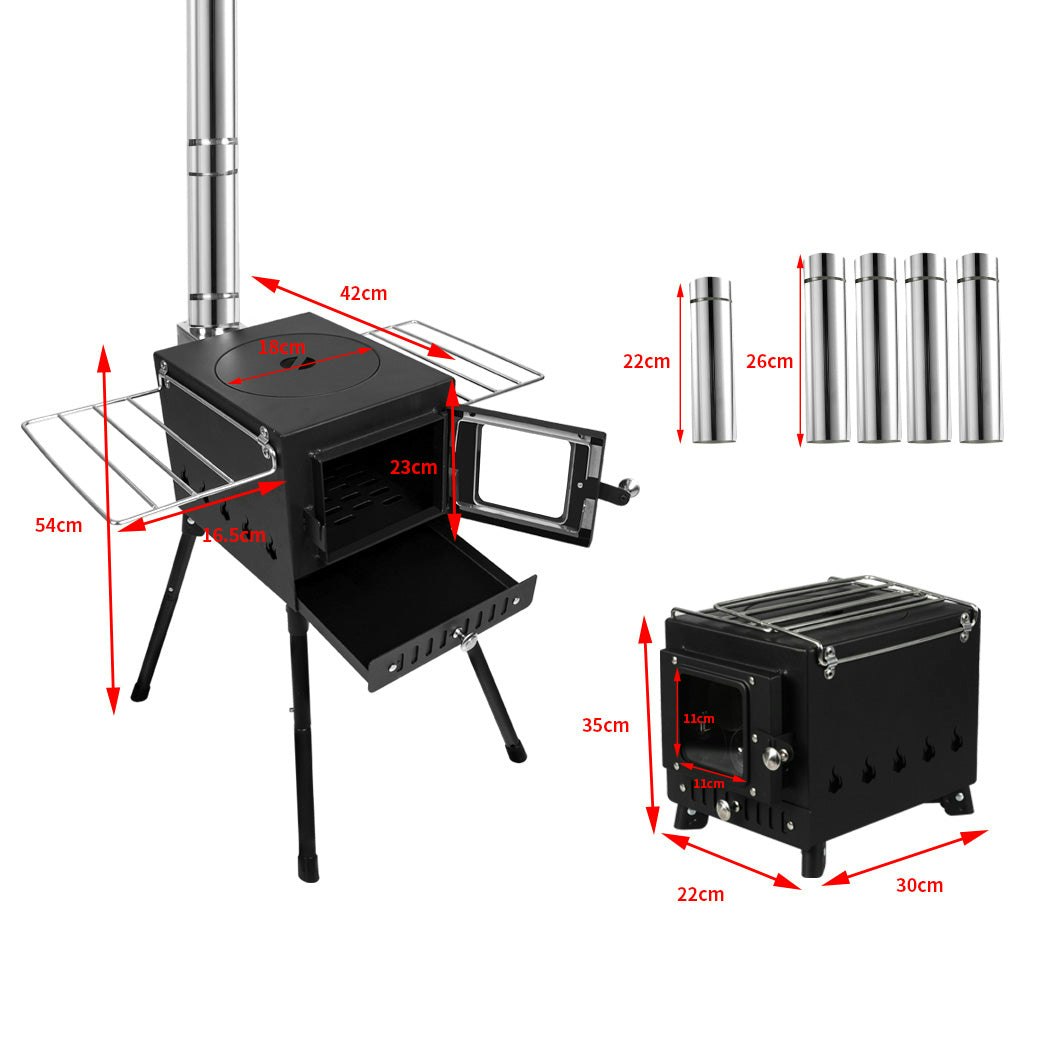 42cm
18cm
23cm
54cm
16.5cm
22cm
26cm
35cm
11cm
11cm
22cm
30cm