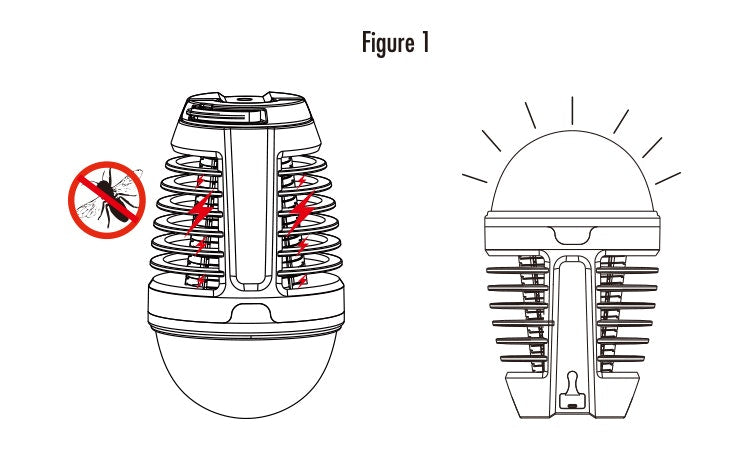 Figure 1