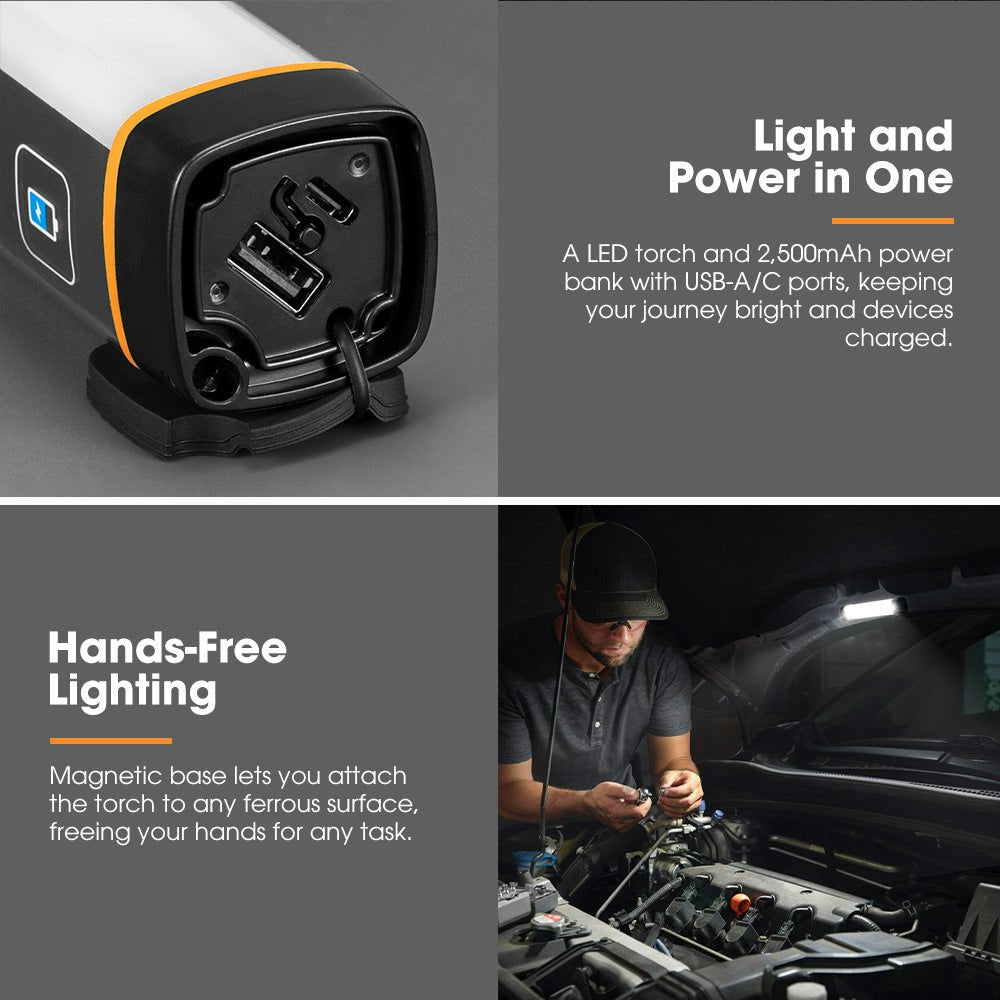 Light and Power in One

A LED torch and 2,500mAh power bank with USB-A/C ports, keeping your journey bright and devices charged.

Hands-Free Lighting

Magnetic base lets you attach the torch to any ferrous surface, freeing your hands for any task.